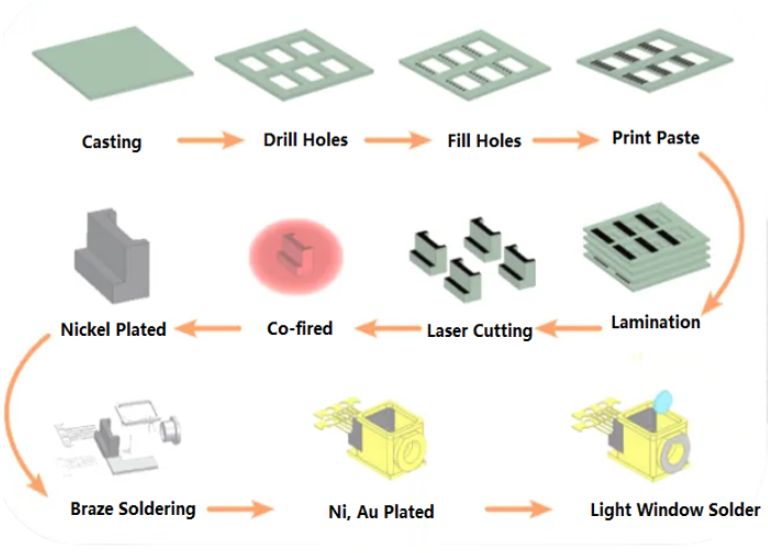 Casting
Drill Holes
Fill Holes
Print Paste

Lamination
Laser Cutting
Co-fired
Nickel Plated

Braze Soldering
Ni, Au Plated
Light Window Solder